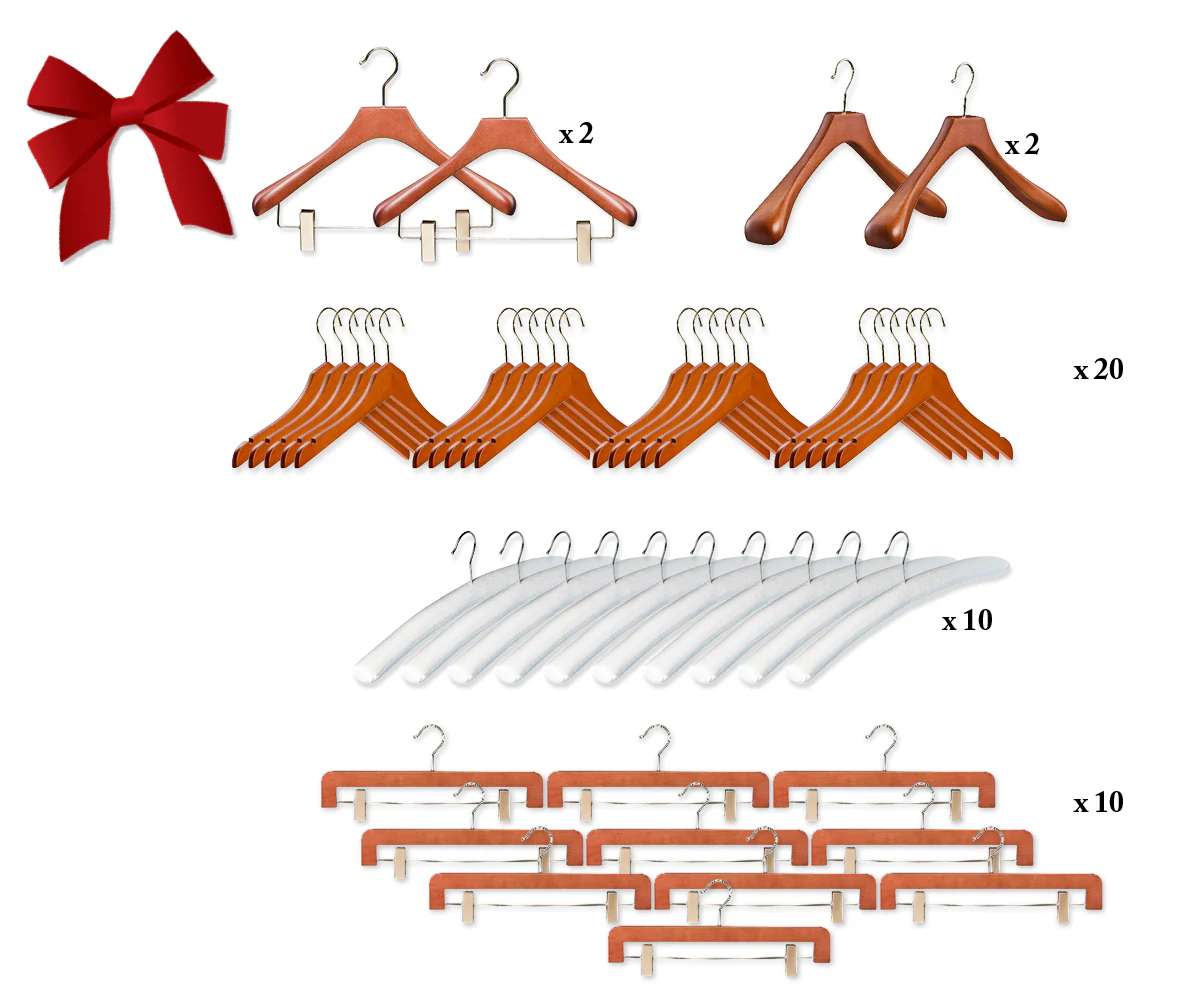 x 2

x 2

x 20

x 10

x 10